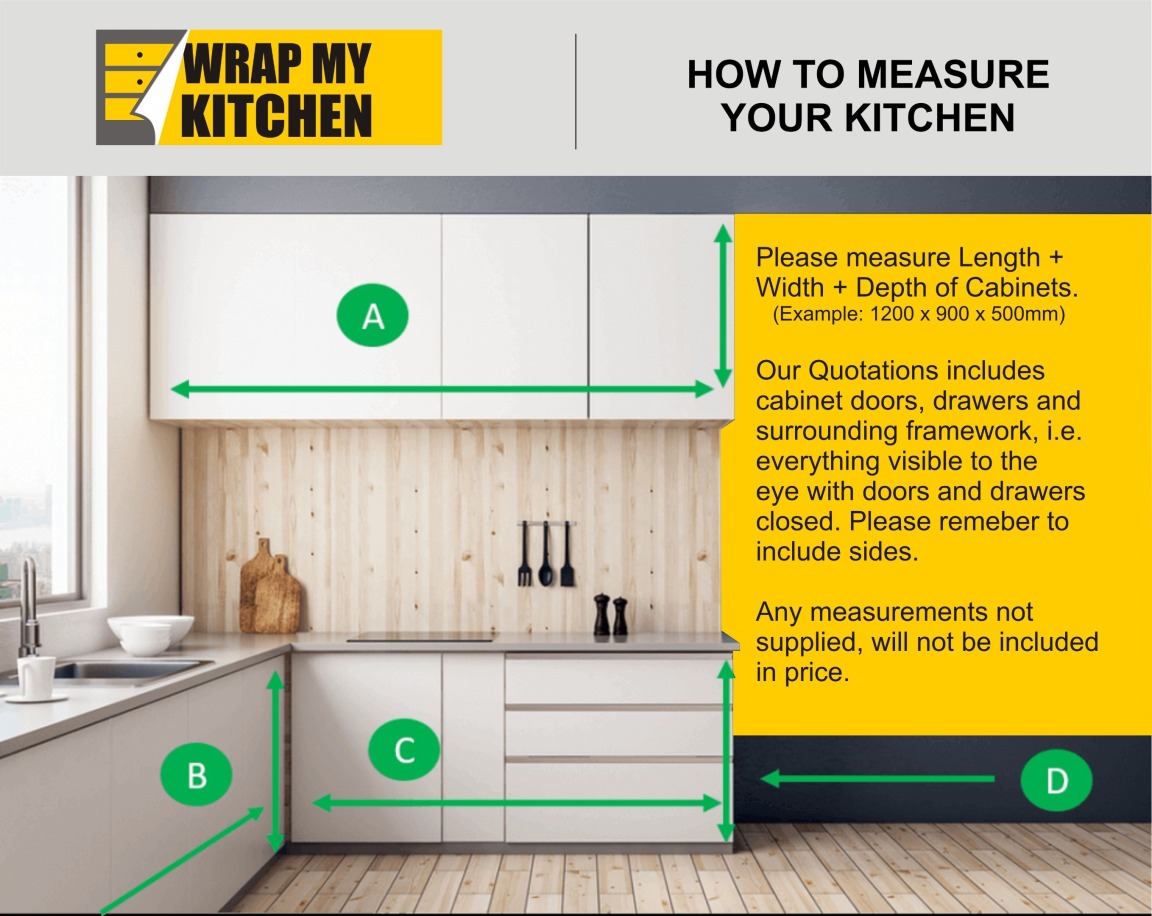 WRAP MY KITCHEN

HOW TO MEASURE YOUR KITCHEN

A

Please measure Length + Width + Depth of Cabinets.
(Example: 1200 x 900 x 500mm)

Our Quotations includes cabinet doors, drawers and surrounding framework, i.e. everything visible to the eye with doors and drawers closed. Please remeber to include sides.

Any measurements not supplied, will not be included in price.

B

C

D